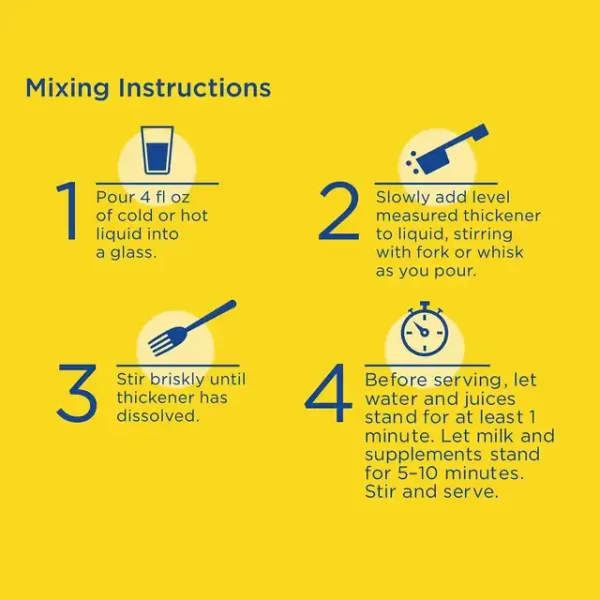 Mixing Instructions

1 Pour 4 fl oz of cold or hot liquid into a glass.

2 Slowly add level measured thickener to liquid, stirring with fork or whisk as you pour.

3 Stir briskly until thickener has dissolved.

4 Before serving, let water and juices stand for at least 1 minute. Let milk and supplements stand for 5–10 minutes. Stir and serve.